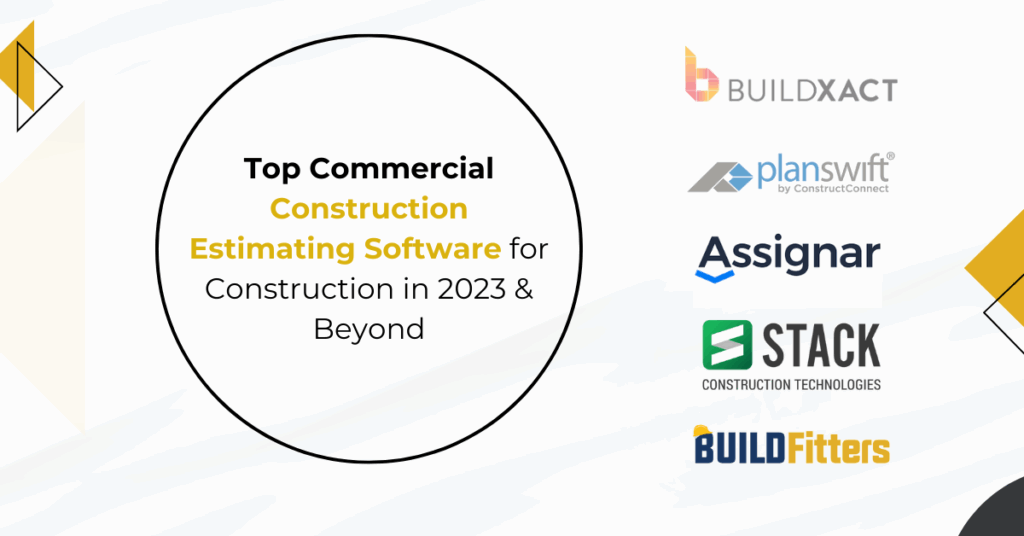 Top Commercial Construction Estimating Software for Construction in 2023 & Beyond

BUILDXACT

planswift®
by ConstructConnect

Assignar

STACK
CONSTRUCTION TECHNOLOGIES

BUILDFitters